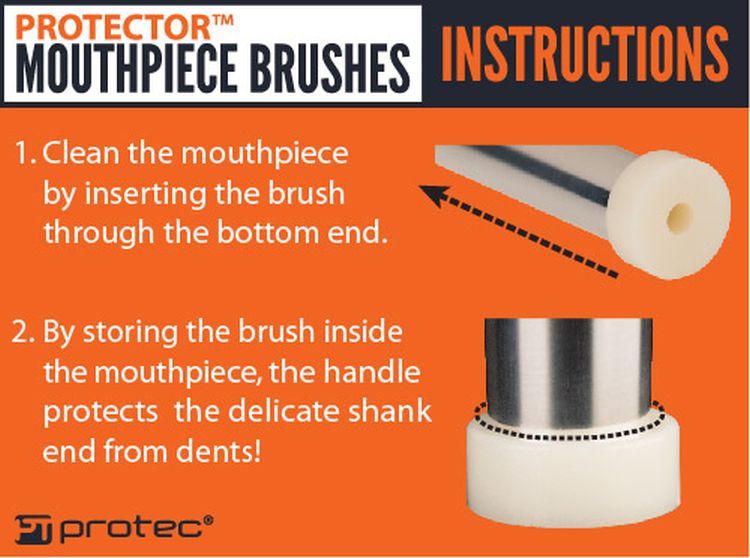 PROTECTOR™
MOUTHPIECE BRUSHES

INSTRUCTIONS

1. Clean the mouthpiece by inserting the brush through the bottom end.

2. By storing the brush inside the mouthpiece, the handle protects the delicate shank end from dents!

protec®